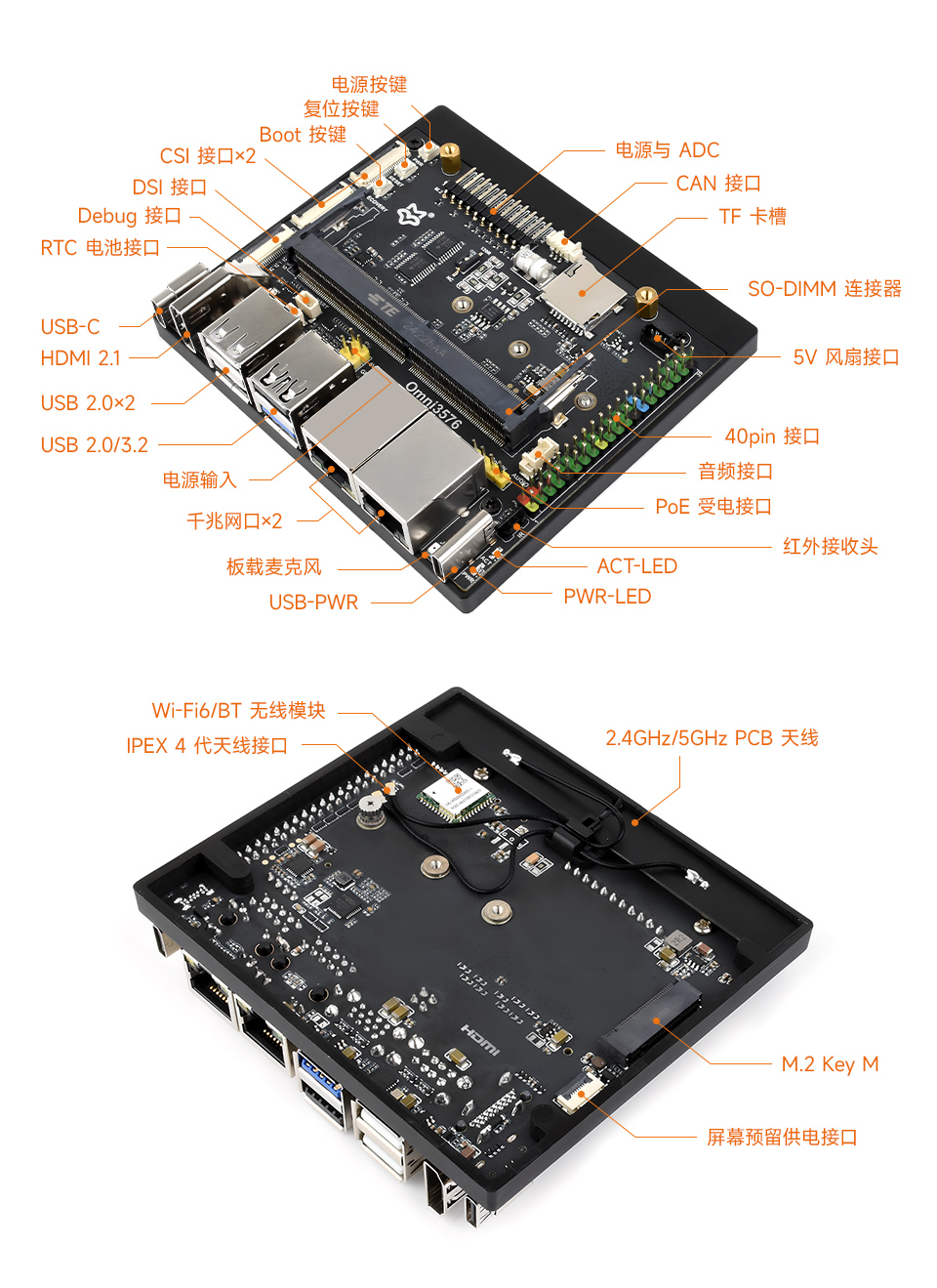 电源按键
复位按键
Boot 按键
CSI 接口×2
DSI 接口
Debug 接口
RTC 电池接口
USB-C
HDMI 2.1
USB 2.0×2
USB 2.0/3.2
电源输入
千兆网口×2
板载麦克风
USB-PWR
电源与 ADC
CAN 接口
TF 卡槽
SO-DIMM 连接器
5V 风扇接口
40pin 接口
音频接口
PoE 受电接口
红外接收头
ACT-LED
PWR-LED
Omni3576

Wi-Fi6/BT 无线模块
IPEX 4 代天线接口
2.4GHz/5GHz PCB 天线
M.2 Key M
屏幕预留供电接口
HDMI