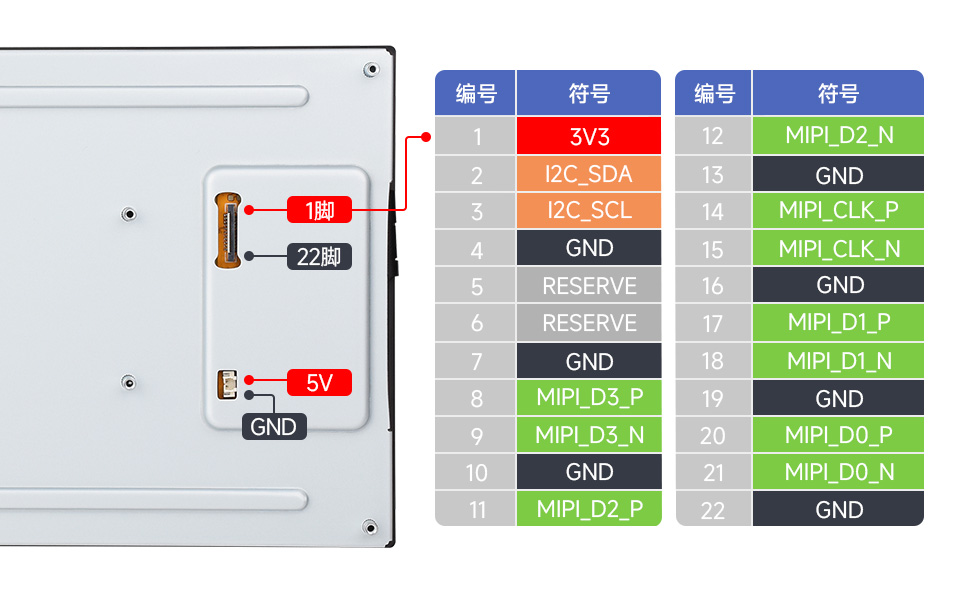 1脚

22脚

5V

GND

| 编号 | 符号 |
|---|---|
| 1 | 3V3 |
| 2 | I2C_SDA |
| 3 | I2C_SCL |
| 4 | GND |
| 5 | RESERVE |
| 6 | RESERVE |
| 7 | GND |
| 8 | MIPI_D3_P |
| 9 | MIPI_D3_N |
| 10 | GND |
| 11 | MIPI_D2_P |

| 编号 | 符号 |
|---|---|
| 12 | MIPI_D2_N |
| 13 | GND |
| 14 | MIPI_CLK_P |
| 15 | MIPI_CLK_N |
| 16 | GND |
| 17 | MIPI_D1_P |
| 18 | MIPI_D1_N |
| 19 | GND |
| 20 | MIPI_D0_P |
| 21 | MIPI_D0_N |
| 22 | GND |